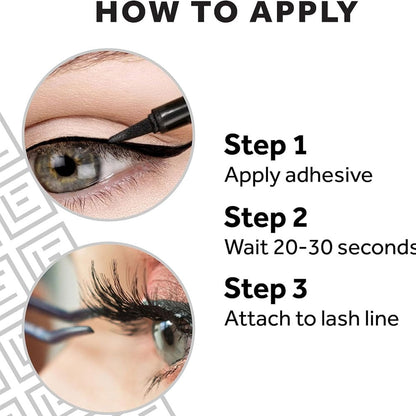 HOW TO APPLY

Step 1
Apply adhesive

Step 2
Wait 20-30 seconds

Step 3
Attach to lash line