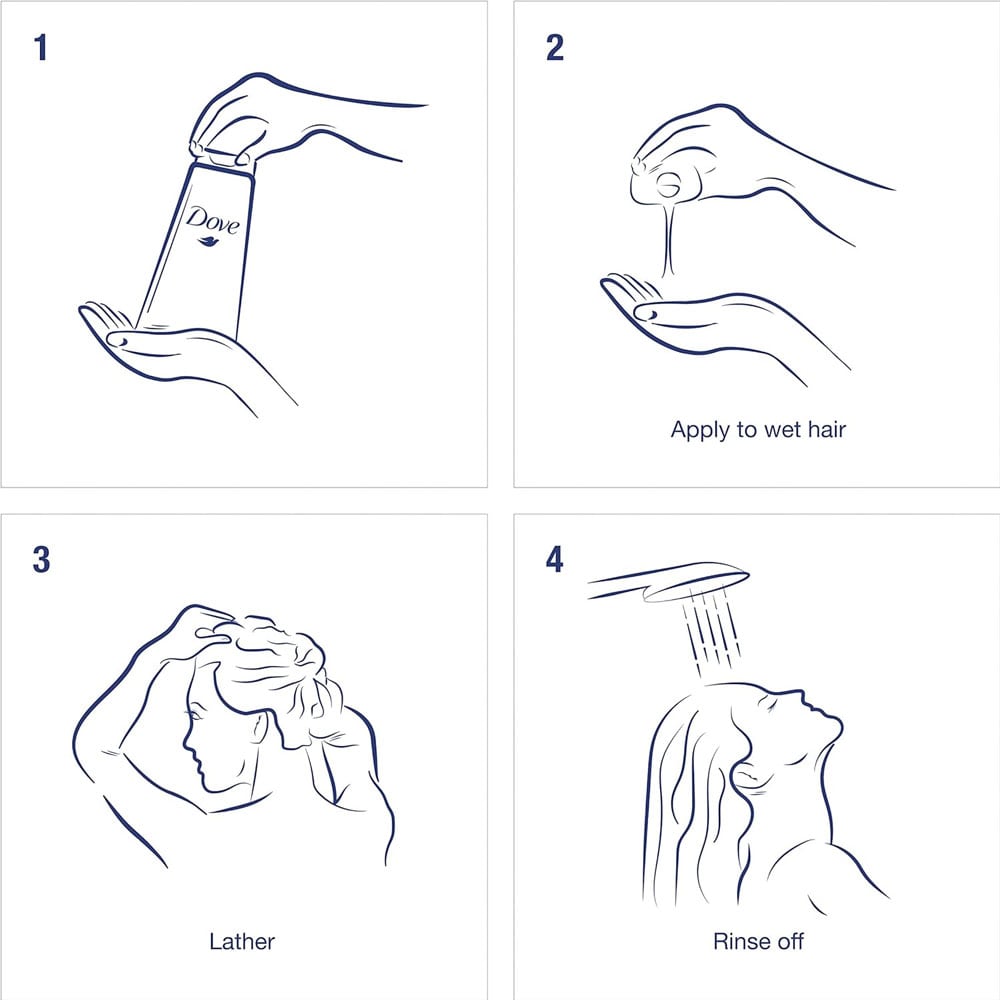 1

Dove

2

Apply to wet hair

3

Lather

4

Rinse off