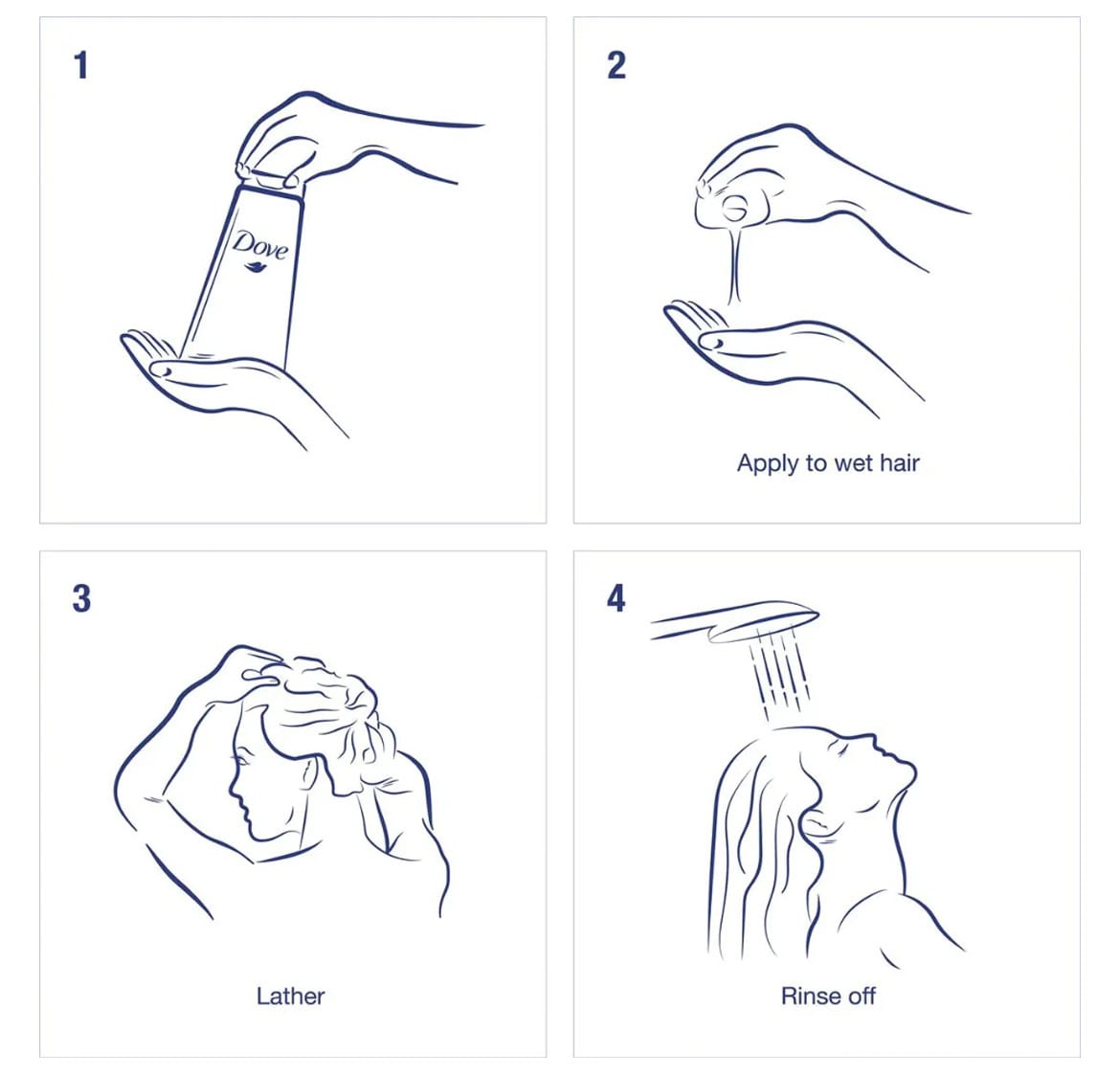 1

Dove

2

Apply to wet hair

3

Lather

4

Rinse off