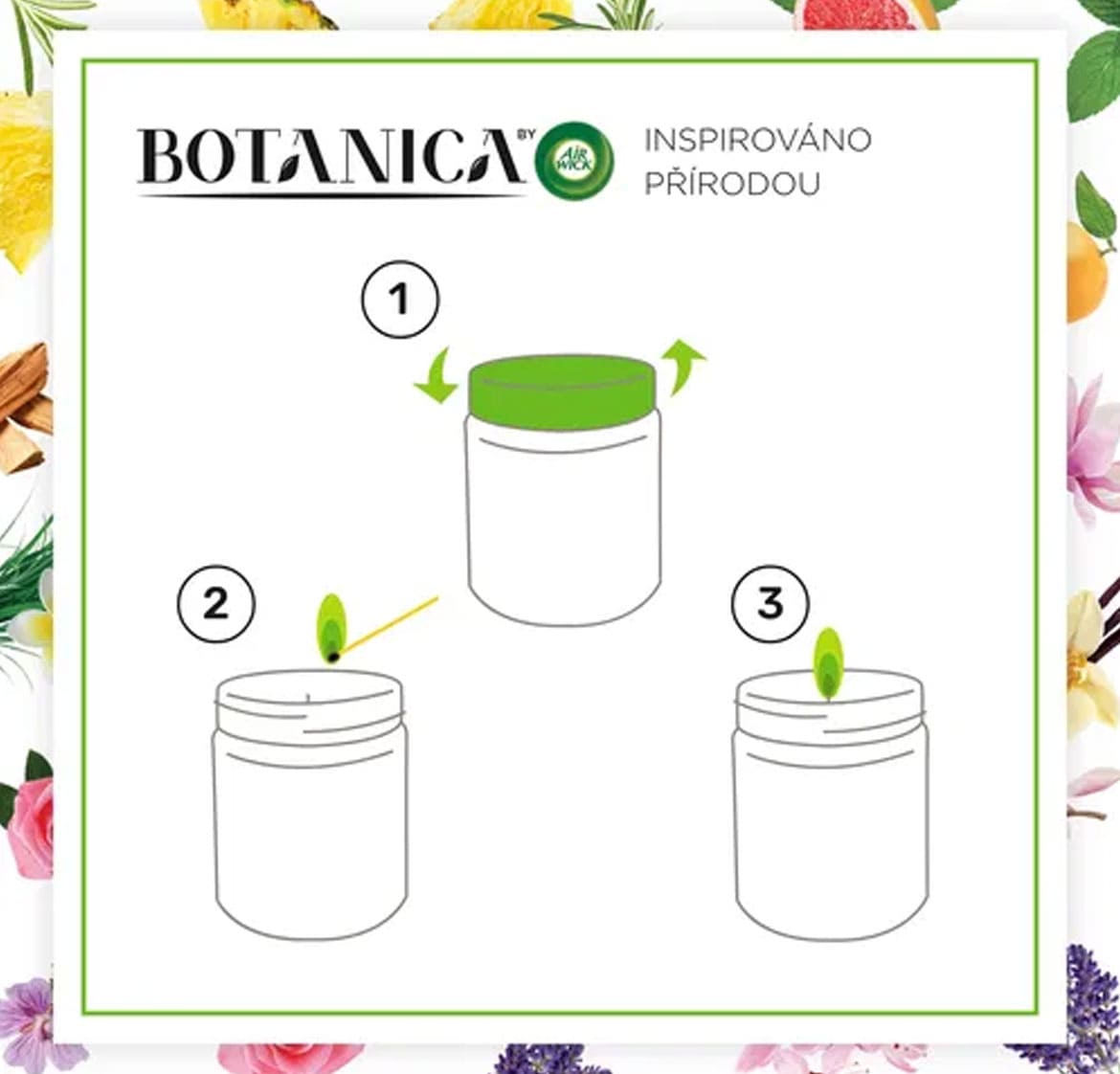 BOTANICA BY AIR WICK INSPIROVÁNO PŘÍRODOU

1

2

3