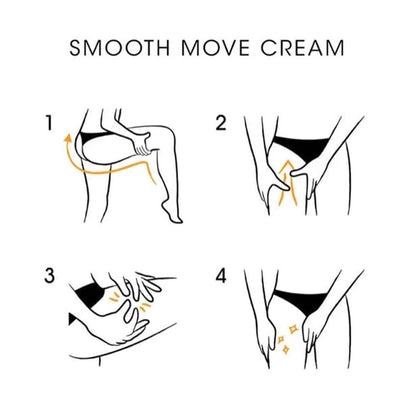 SMOOTH MOVE CREAM

1

2

3

4