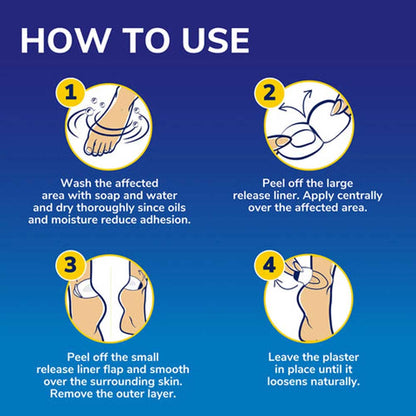 HOW TO USE

1

Wash the affected area with soap and water and dry thoroughly since oils and moisture reduce adhesion.

2

Peel off the large release liner. Apply centrally over the affected area.

3

Peel off the small release liner flap and smooth over the surrounding skin. Remove the outer layer.

4

Leave the plaster in place until it loosens naturally.