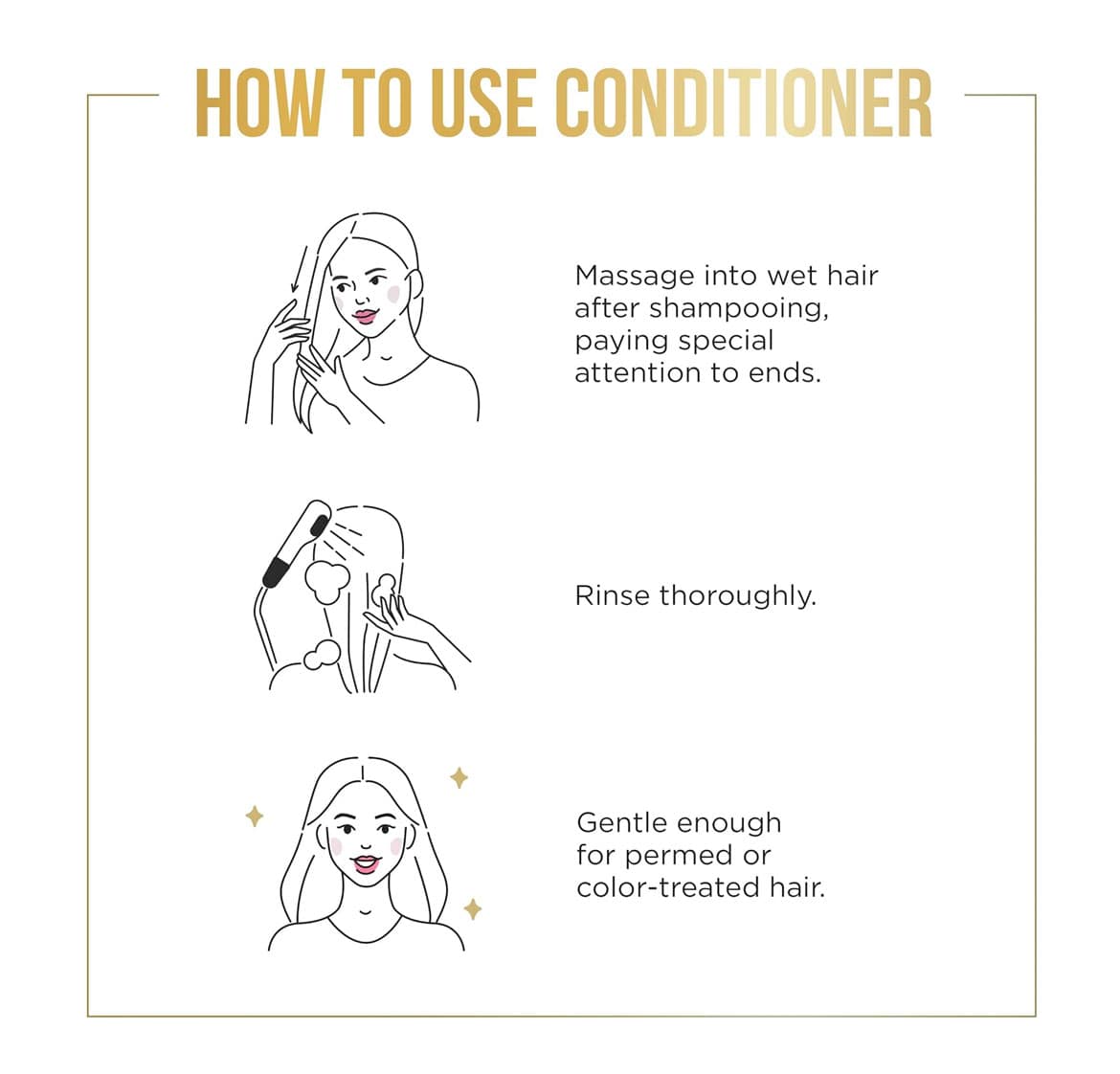 HOW TO USE CONDITIONER

Massage into wet hair after shampooing, paying special attention to ends.

Rinse thoroughly.

Gentle enough for permed or color-treated hair.