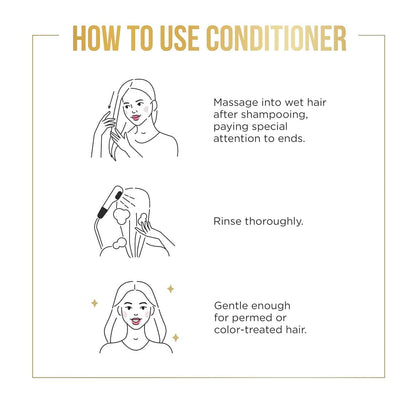 HOW TO USE CONDITIONER

Massage into wet hair after shampooing, paying special attention to ends.

Rinse thoroughly.

Gentle enough for permed or color-treated hair.