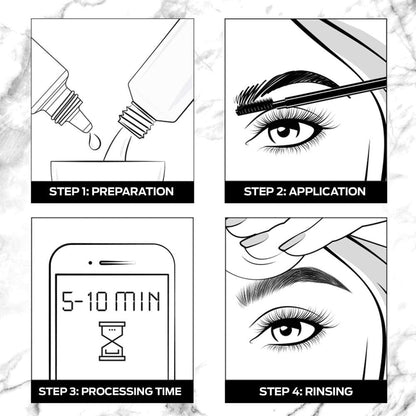 STEP 1: PREPARATION

STEP 2: APPLICATION

5-10 MIN

STEP 3: PROCESSING TIME

STEP 4: RINSING